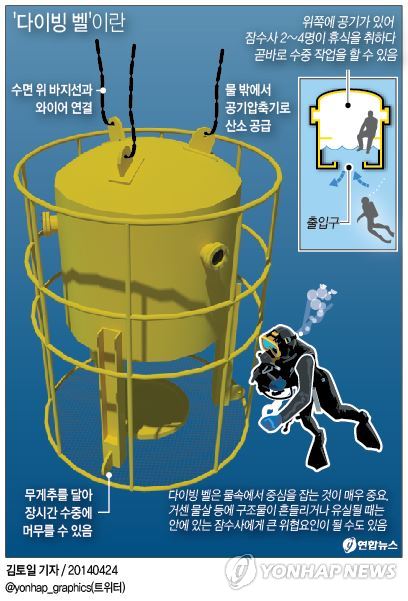 '다이빙 벨'이란

위쪽에 공기가 있어 잠수사 2~4명이 휴식을 취하다 곧바로 수중 작업을 할 수 있음

수면 위 바지선과 와이어 연결

물 밖에서 공기압축기로 산소 공급

출입구

무게추를 달아 장시간 수중에 머무를 수 있음

다이빙 벨은 물속에서 중심을 잡는 것이 매우 중요. 거센 물살 등에 구조물이 흔들리거나 유실될 때는 안에 있는 잠수사에게 큰 위협요인이 될 수도 있음

연합뉴스

김토일 기자 / 20140424
@yonhap_graphics(트위터)

YONHAP NEWS